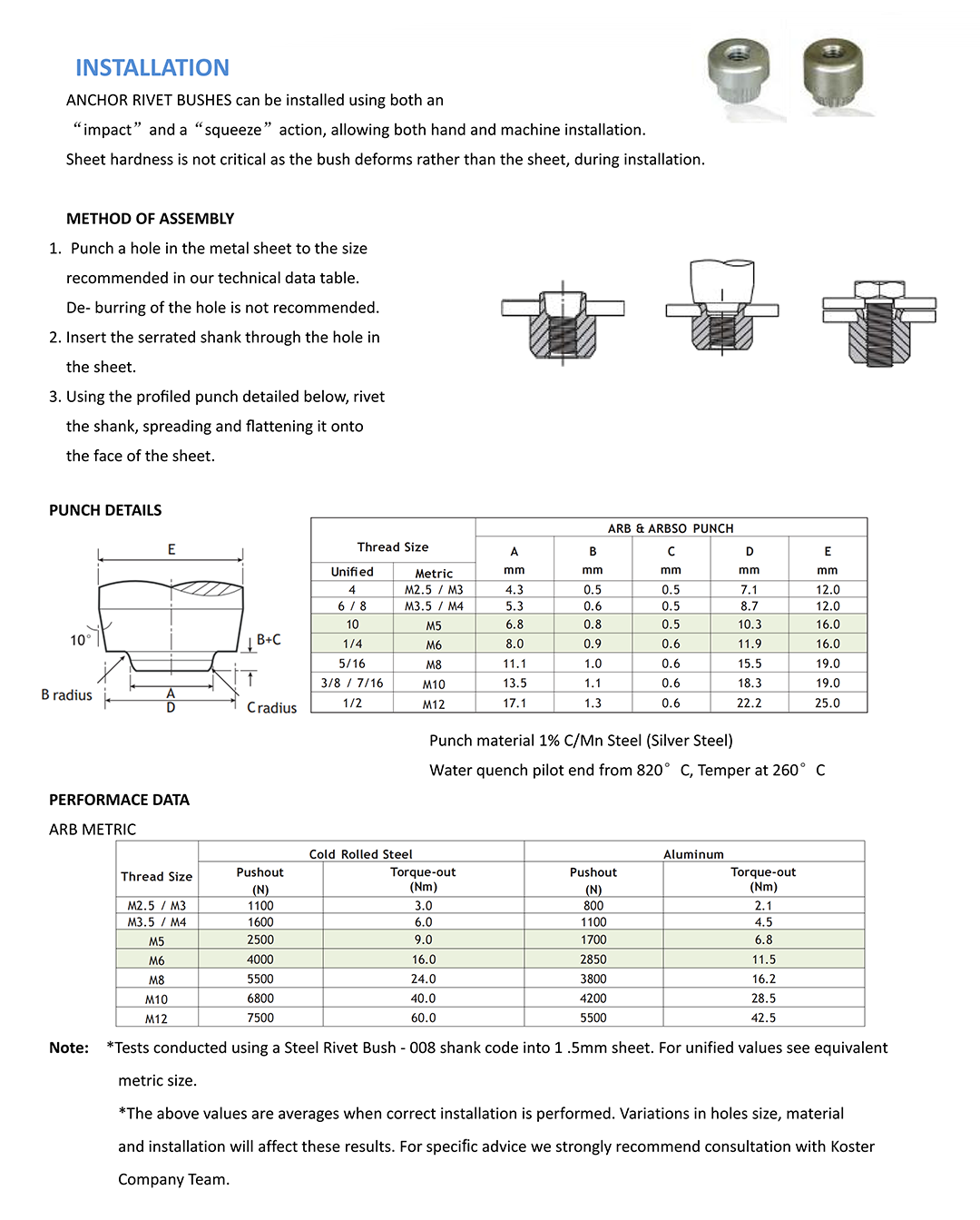 INSTALLATION

ANCHOR RIVET BUSHES can be installed using both an “impact” and a “squeeze” action, allowing both hand and machine installation. Sheet hardness is not critical as the bush deforms rather than the sheet, during installation.

METHOD OF ASSEMBLY

1. Punch a hole in the metal sheet to the size recommended in our technical data table. De- burring of the hole is not recommended.
2. Insert the serrated shank through the hole in the sheet.
3. Using the profiled punch detailed below, rivet the shank, spreading and flattening it onto the face of the sheet.

PUNCH DETAILS

E
10°
B+C
B radius
A
D
C radius

| Thread Size | | ARB & ARBSO PUNCH | | | | |
|---|---|---|---|---|---|---|
| | | A | B | C | D | E |
| Unified | Metric | mm | mm | mm | mm | mm |
| 4 | M2.5 / M3 | 4.3 | 0.5 | 0.5 | 7.1 | 12.0 |
| 6 / 8 | M3.5 / M4 | 5.3 | 0.6 | 0.5 | 8.7 | 12.0 |
| 10 | M5 | 6.8 | 0.8 | 0.5 | 10.3 | 16.0 |
| 1/4 | M6 | 8.0 | 0.9 | 0.6 | 11.9 | 16.0 |
| 5/16 | M8 | 11.1 | 1.0 | 0.6 | 15.5 | 19.0 |
| 3/8 / 7/16 | M10 | 13.5 | 1.1 | 0.6 | 18.3 | 19.0 |
| 1/2 | M12 | 17.1 | 1.3 | 0.6 | 22.2 | 25.0 |

Punch material 1% C/Mn Steel (Silver Steel)

Water quench pilot end from 820° C, Temper at 260° C

PERFORMACE DATA

ARB METRIC

| Thread Size | Cold Rolled Steel | | Aluminum | |
|---|---|---|---|---|
| | Pushout (N) | Torque-out (Nm) | Pushout (N) | Torque-out (Nm) |
| M2.5 / M3 | 1100 | 3.0 | 800 | 2.1 |
| M3.5 / M4 | 1600 | 6.0 | 1100 | 4.5 |
| M5 | 2500 | 9.0 | 1700 | 6.8 |
| M6 | 4000 | 16.0 | 2850 | 11.5 |
| M8 | 5500 | 24.0 | 3800 | 16.2 |
| M10 | 6800 | 40.0 | 4200 | 28.5 |
| M12 | 7500 | 60.0 | 5500 | 42.5 |

Note: *Tests conducted using a Steel Rivet Bush - 008 shank code into 1 .5mm sheet. For unified values see equivalent metric size.

*The above values are averages when correct installation is performed. Variations in holes size, material and installation will affect these results. For specific advice we strongly recommend consultation with Koster Company Team.